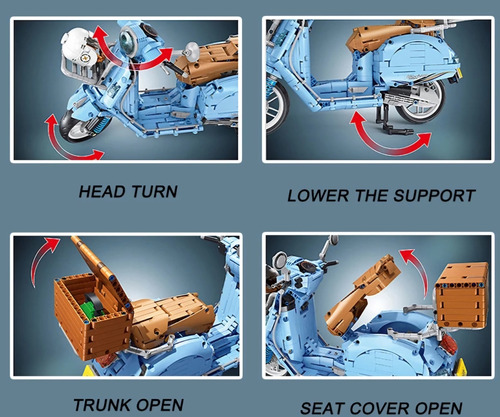 HEAD TURN

LOWER THE SUPPORT

TRUNK OPEN

SEAT COVER OPEN