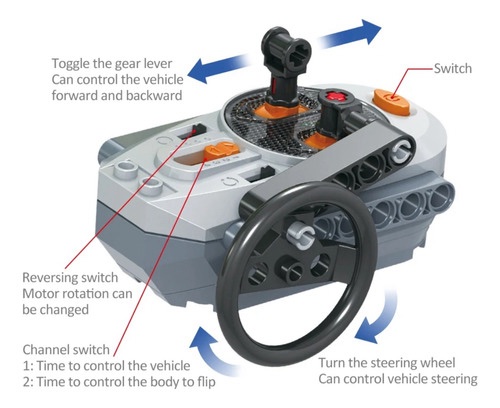 Toggle the gear lever
Can control the vehicle
forward and backward

Switch

Reversing switch
Motor rotation can
be changed

Channel switch
1: Time to control the vehicle
2: Time to control the body to flip

Turn the steering wheel
Can control vehicle steering